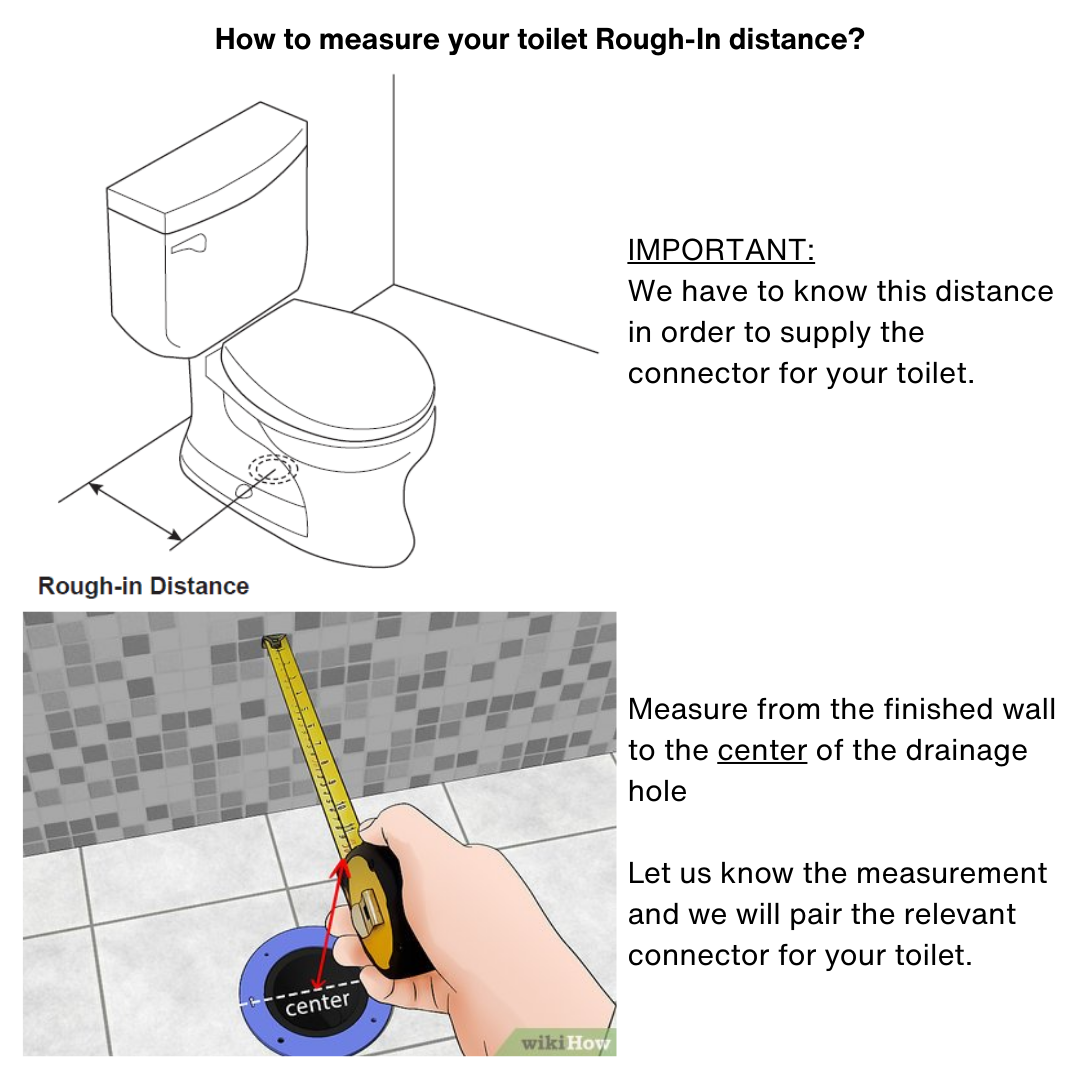 How to measure your toilet Rough-In distance?

IMPORTANT:
We have to know this distance in order to supply the connector for your toilet.

Rough-in Distance

center

wikiHow

Measure from the finished wall to the center of the drainage hole

Let us know the measurement and we will pair the relevant connector for your toilet.