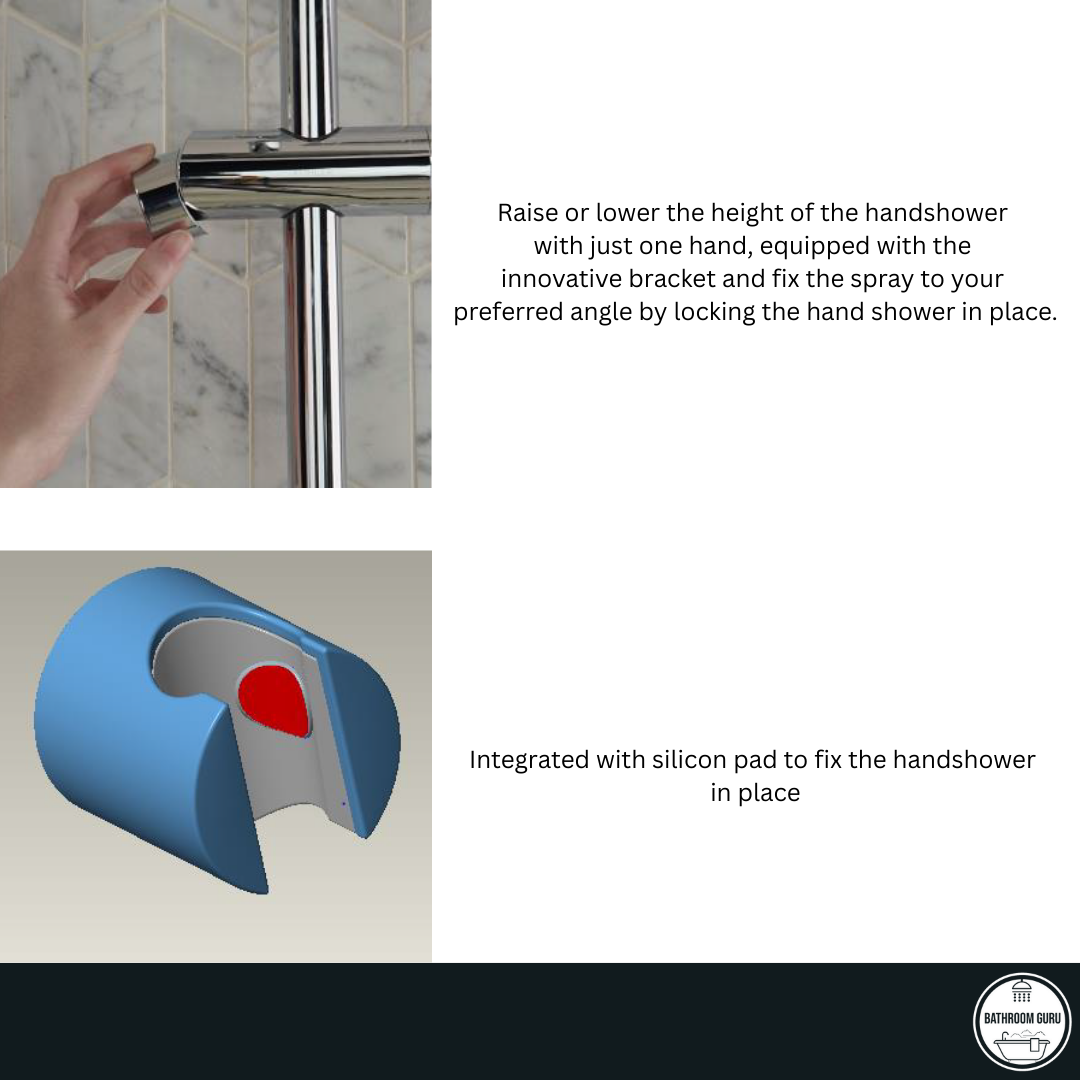 Raise or lower the height of the handshower with just one hand, equipped with the innovative bracket and fix the spray to your preferred angle by locking the hand shower in place.

Integrated with silicon pad to fix the handshower in place

BATHROOM GURU