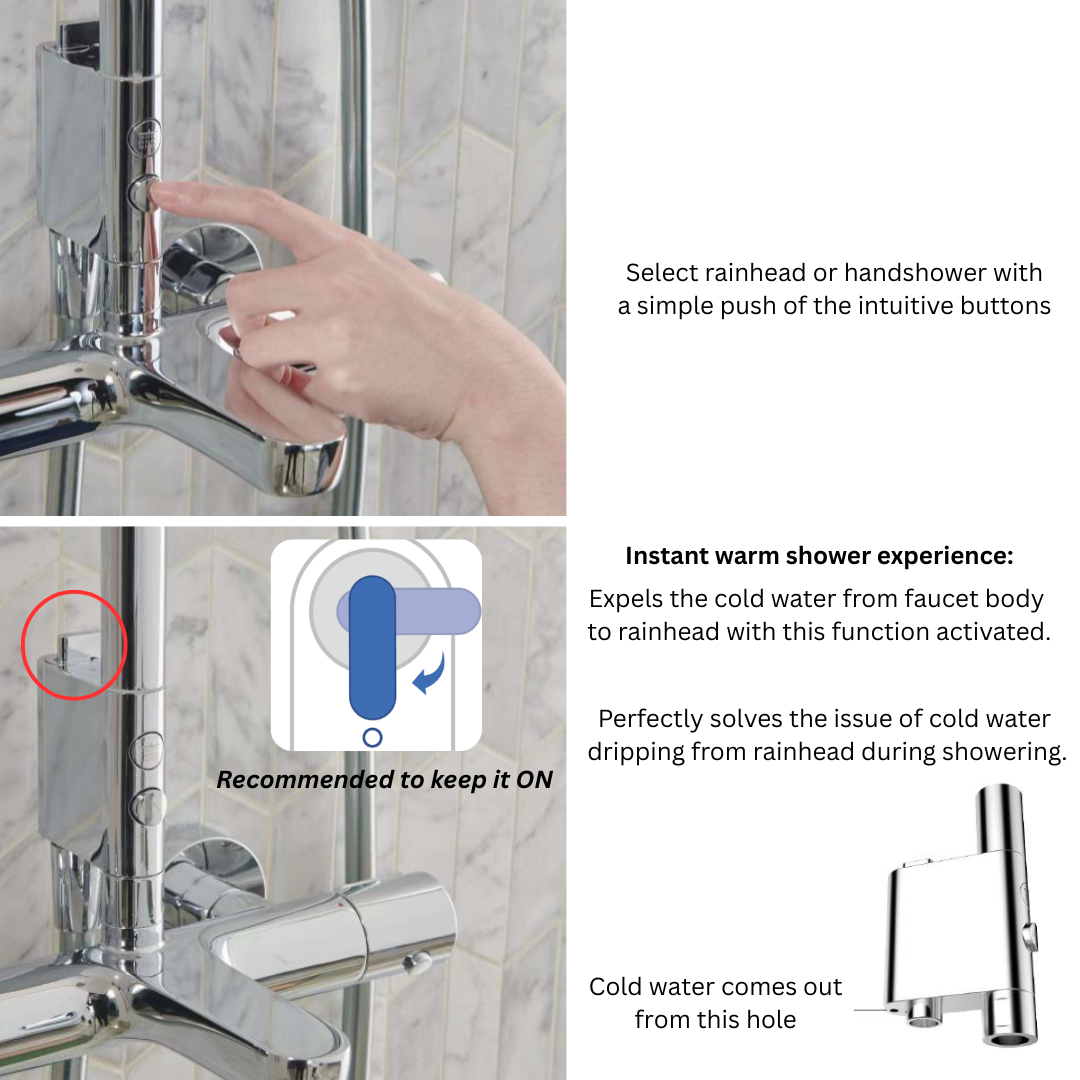 Select rainhead or handshower with a simple push of the intuitive buttons

Recommended to keep it ON

Instant warm shower experience:

Expels the cold water from faucet body to rainhead with this function activated.

Perfectly solves the issue of cold water dripping from rainhead during showering.

Cold water comes out from this hole